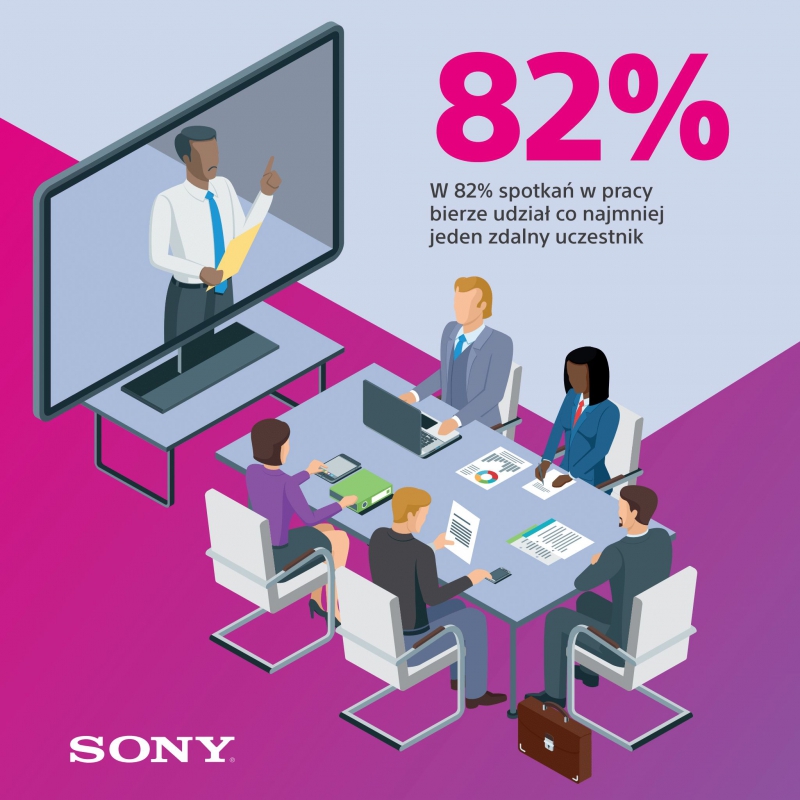 82%

W 82% spotkań w pracy bierze udział co najmniej jeden zdalny uczestnik

SONY